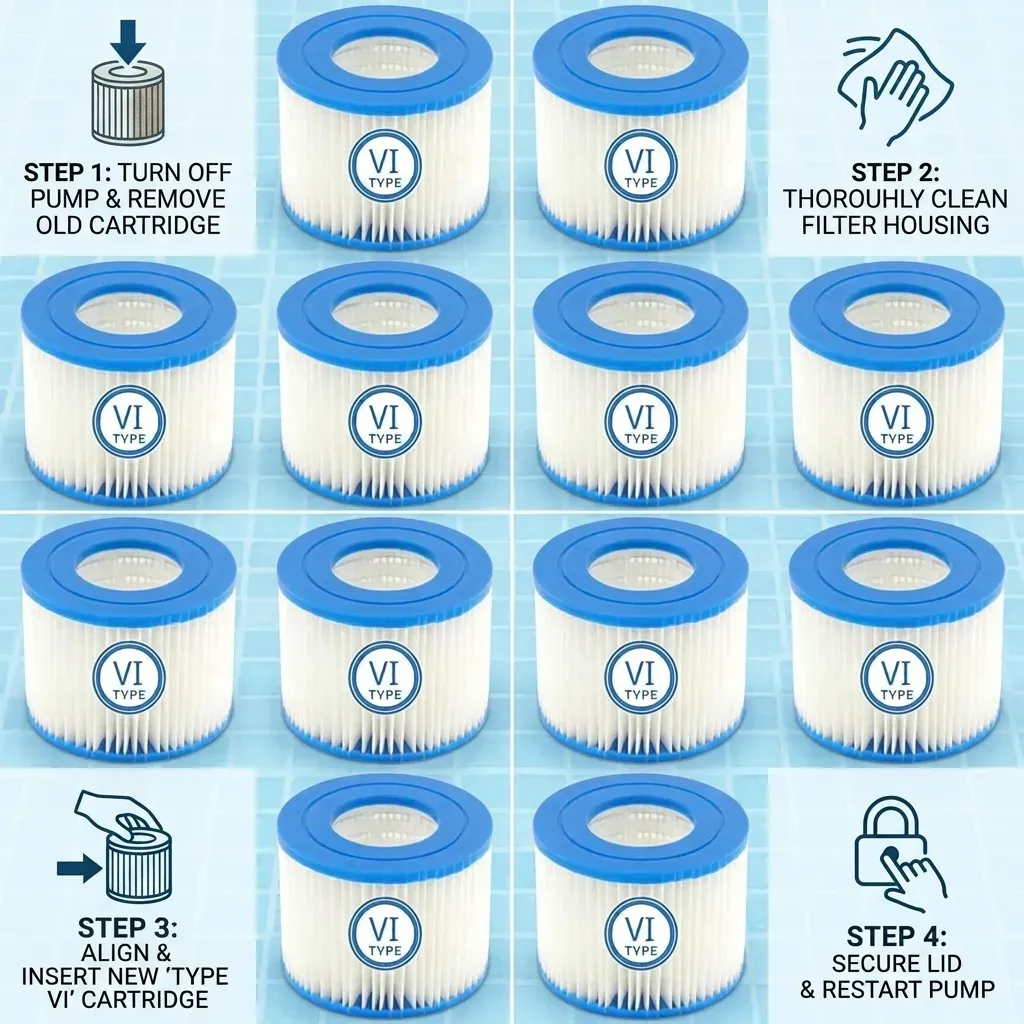 STEP 1: TURN OFF PUMP & REMOVE OLD CARTRIDGE

VI TYPE

VI TYPE

STEP 2: THOROUHLY CLEAN FILTER HOUSING

VI TYPE

VI TYPE

VI TYPE

VI TYPE

VI TYPE

VI TYPE

VI TYPE

VI TYPE

STEP 3: ALIGN & INSERT NEW 'TYPE VI' CARTRIDGE

VI TYPE

VI TYPE

STEP 4: SECURE LID & RESTART PUMP